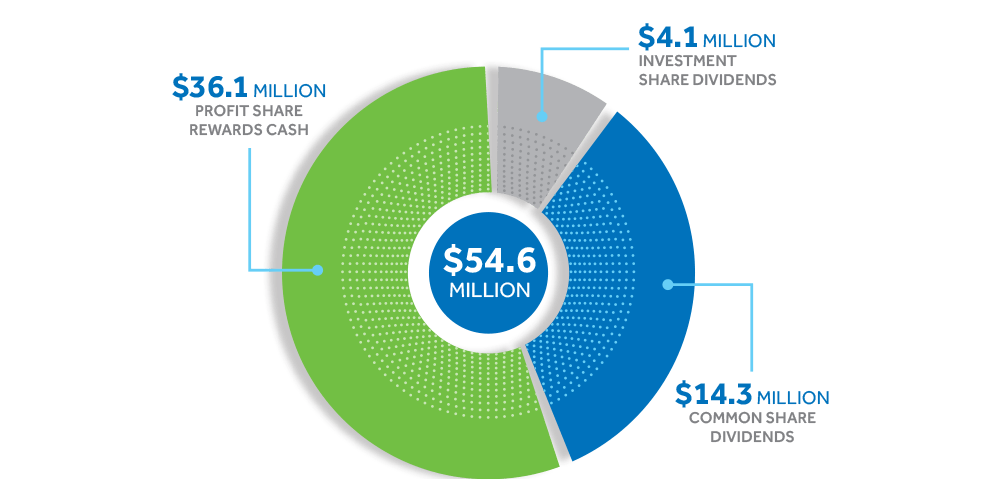 $36.1 MILLION
PROFIT SHARE
REWARDS CASH

$4.1 MILLION
INVESTMENT
SHARE DIVIDENDS

$54.6
MILLION

$14.3 MILLION
COMMON SHARE
DIVIDENDS